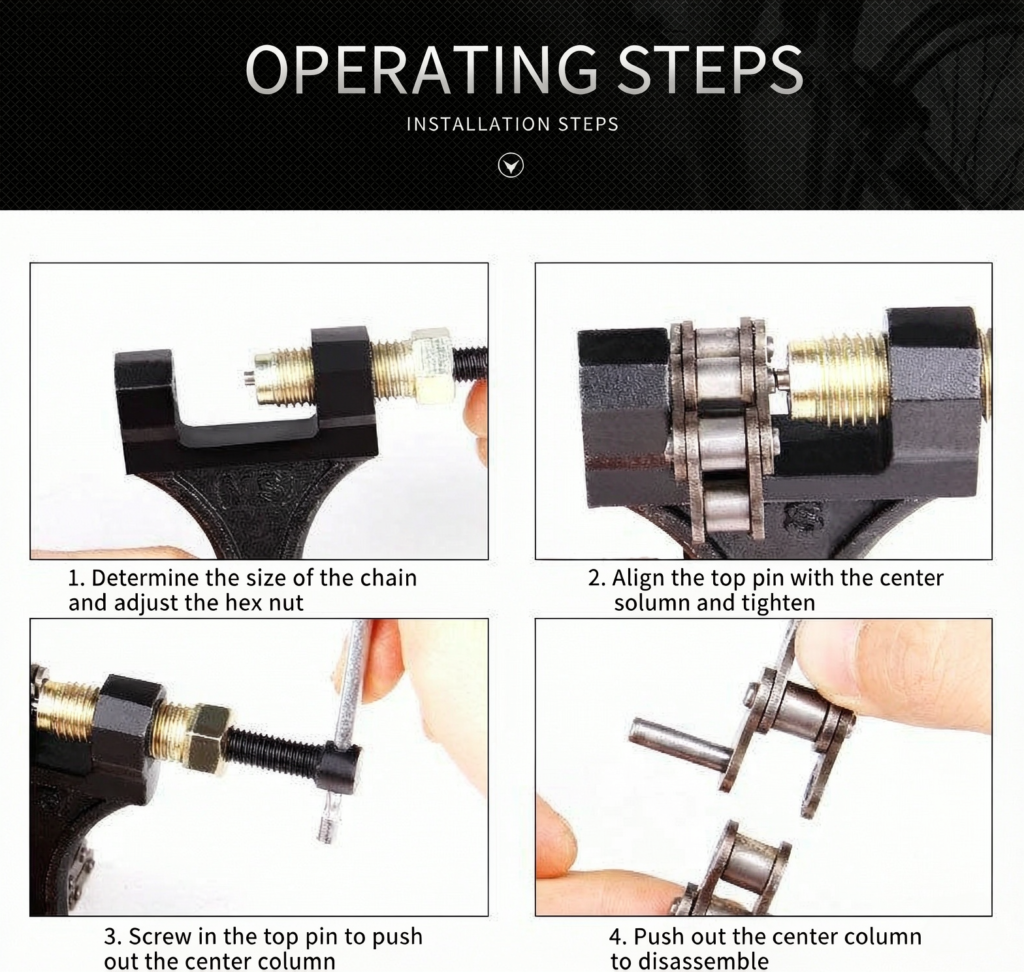 OPERATING STEPS

INSTALLATION STEPS

1. Determine the size of the chain and adjust the hex nut

2. Align the top pin with the center solumn and tighten

3. Screw in the top pin to push out the center column

4. Push out the center column to disassemble